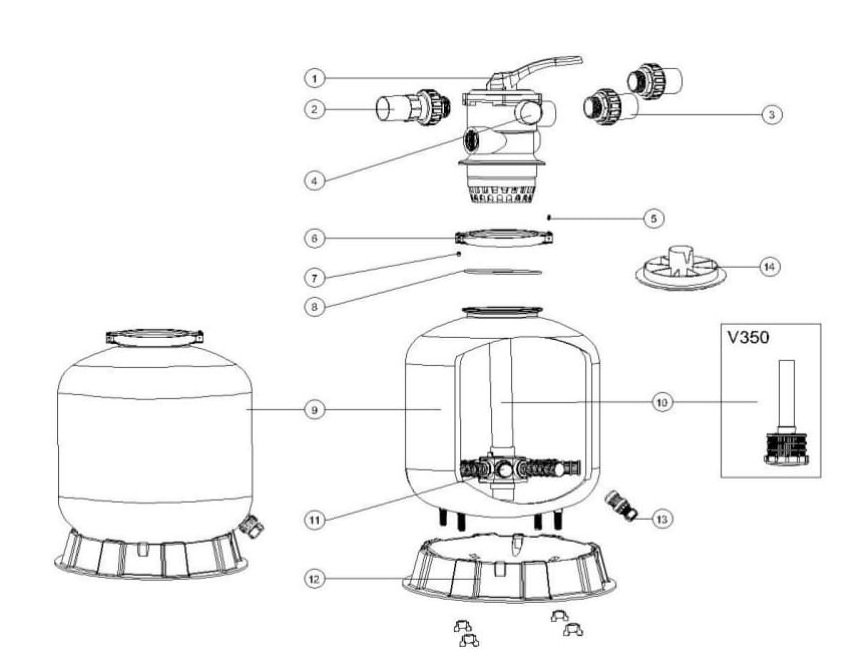 1
2
3
4
5
6
7
8
14
V350
9
10
11
13
12