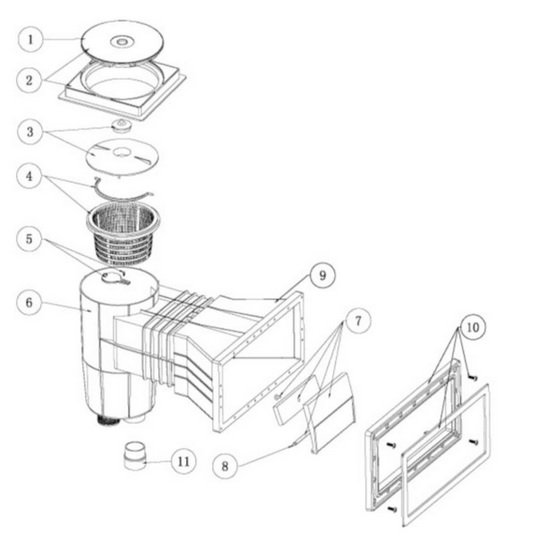 1
2
3
4
5
6
9
7
10
11
8