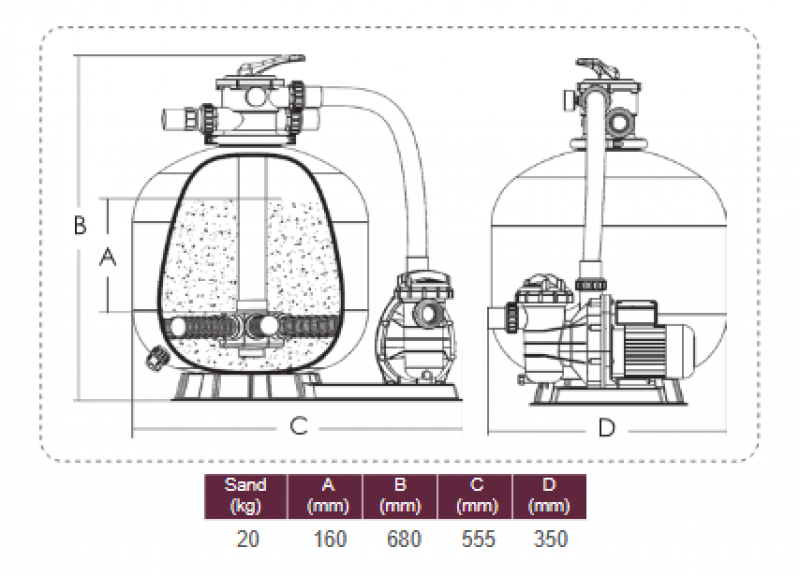 B

A

C

D

| Sand (kg) | A (mm) | B (mm) | C (mm) | D (mm) |
|---|---|---|---|---|
| 20 | 160 | 680 | 555 | 350 |